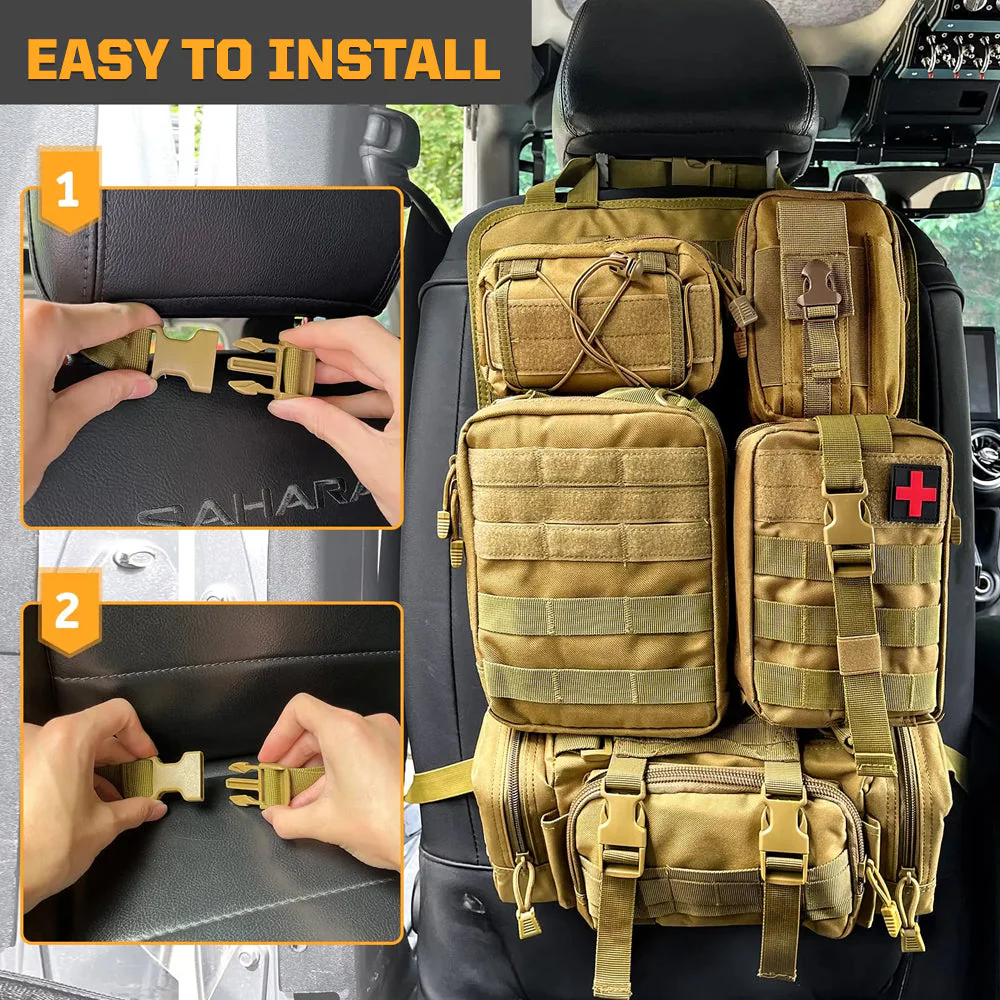 EASY TO INSTALL

1

SAHARA

2